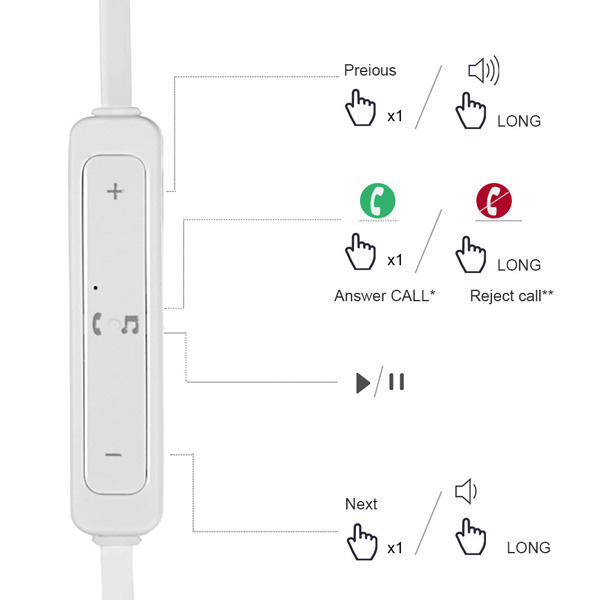 +

−

Preious

x1

LONG

x1

LONG

Answer CALL*

Reject call**

Next

x1

LONG